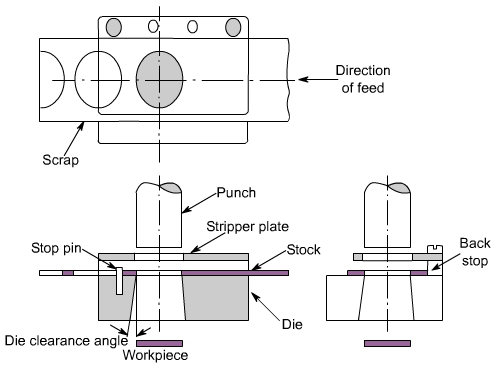 Direction of feed

Scrap

Punch

Stripper plate

Stop pin

Stock

Back stop

Die

Die clearance angle

Workpiece