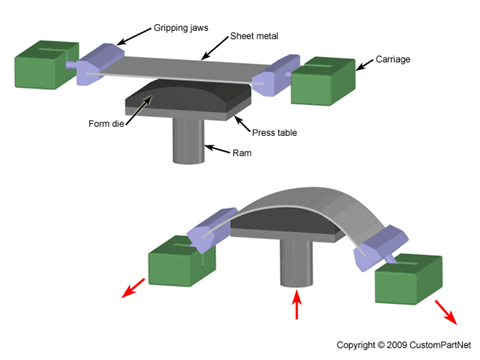 Gripping jaws
Sheet metal
Carriage
Form die
Press table
Ram

Copyright © 2009 CustomPartNet